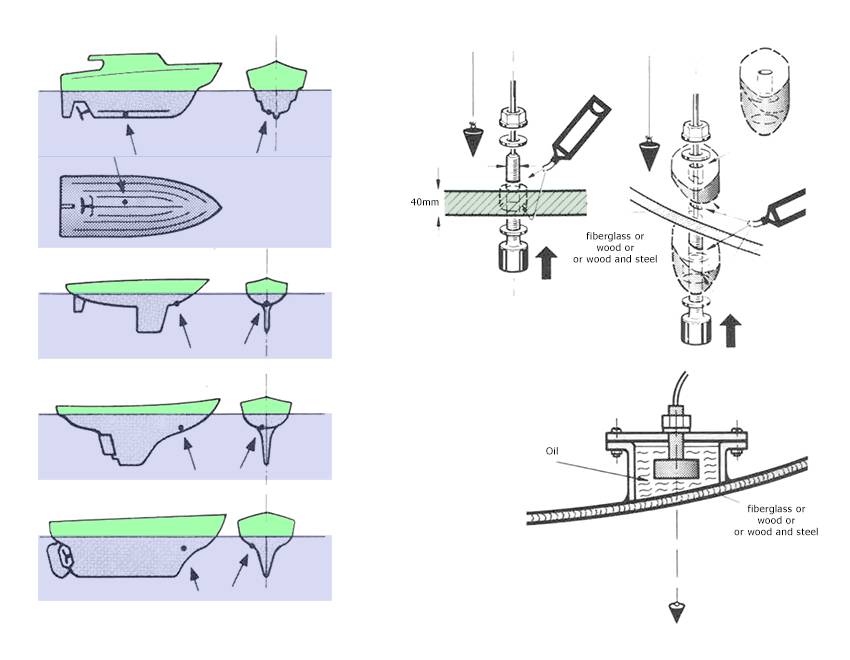 40mm

fiberglass or
wood or
or wood and steel

Oil

fiberglass or
wood or
or wood and steel