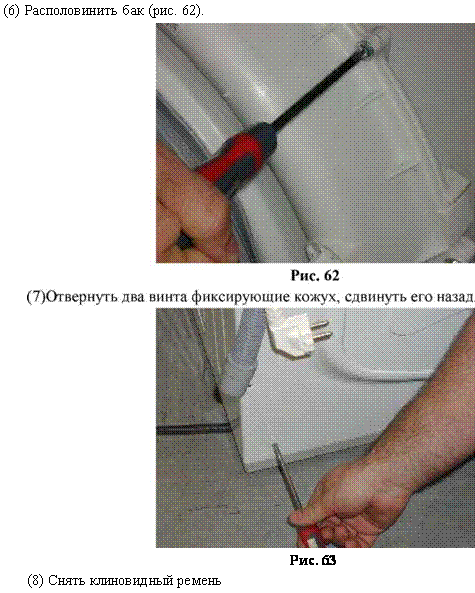 (6) Располовинить бак (рис. 62).

Рис. 62

(7)Отвернуть два винта фиксирующие кожух, сдвинуть его назад.

Рис. 63

(8) Снять клиновидный ремень